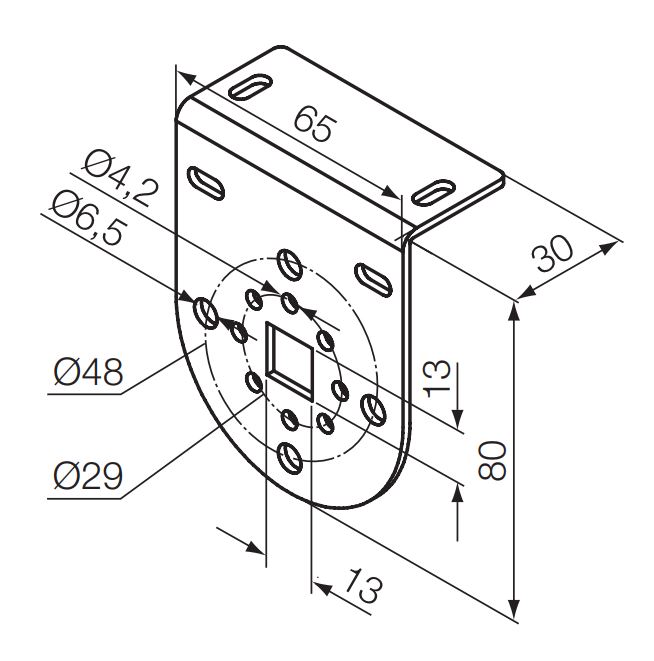 65
Ø4,2
Ø6,5
30
Ø48
13
80
Ø29
13